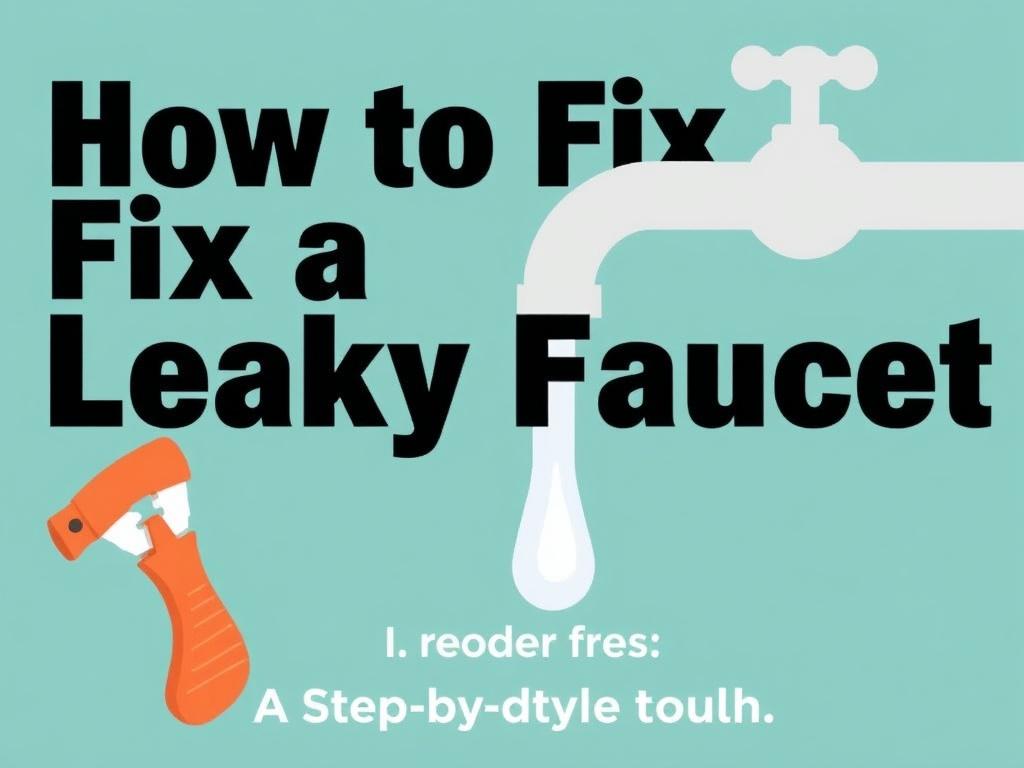 How to Fix
Fix a
Leaky Faucet

I. reoder fres:
A Step-by-dtyle toulh.